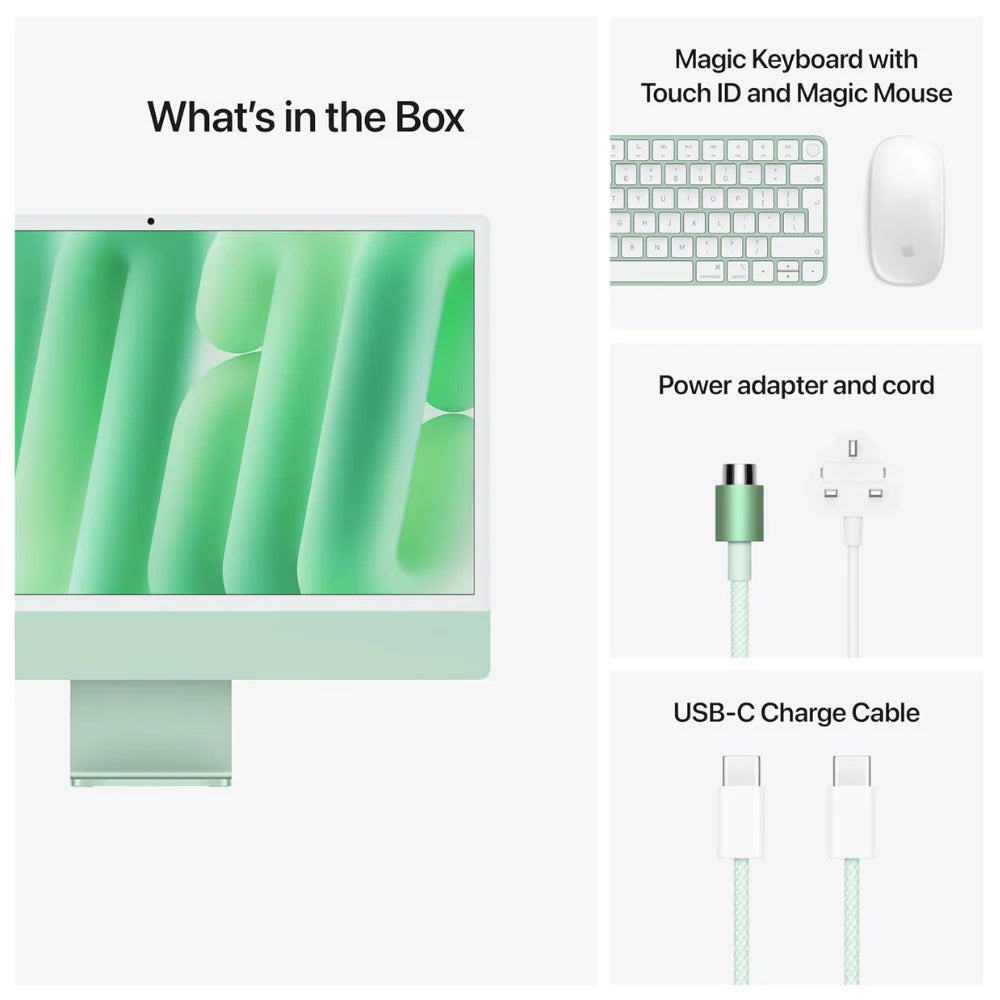 What's in the Box

Magic Keyboard with Touch ID and Magic Mouse

Power adapter and cord

USB-C Charge Cable